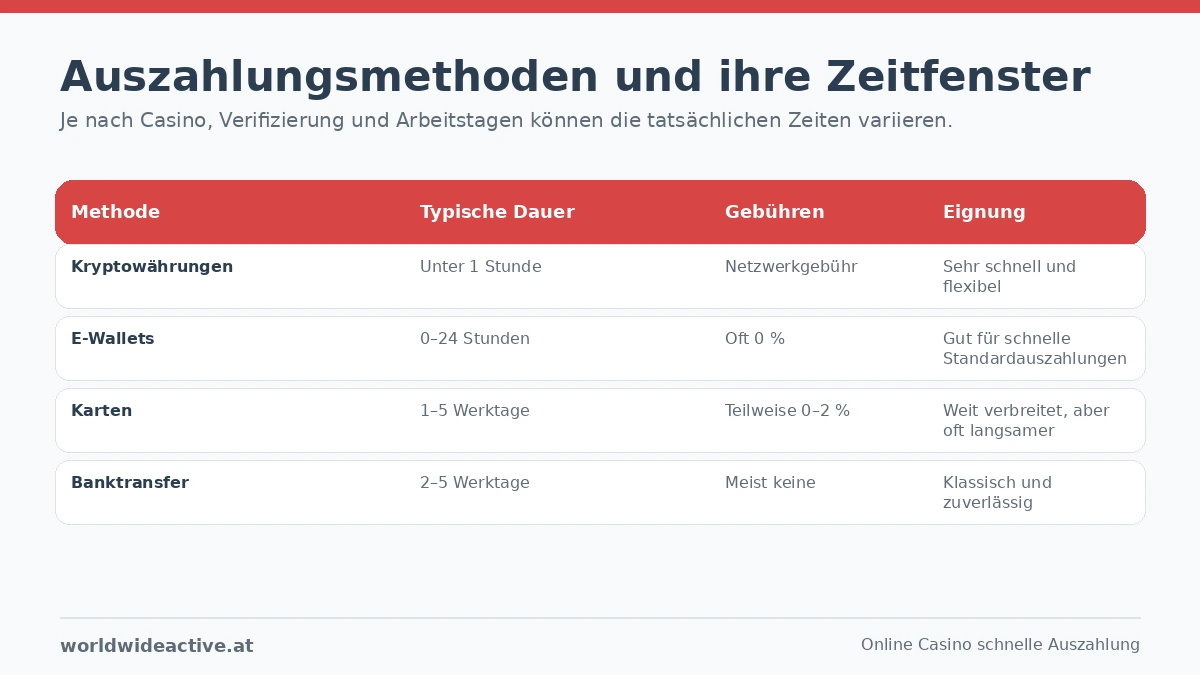 Auszahlungsmethoden und ihre Zeitfenster

Je nach Casino, Verifizierung und Arbeitstagen können die tatsächlichen Zeiten variieren.

| Methode | Typische Dauer | Gebühren | Eignung |
|---|---|---|---|
| Kryptowährungen | Unter 1 Stunde | Netzwerkgebühr | Sehr schnell und flexibel |
| E-Wallets | 0–24 Stunden | Oft 0 % | Gut für schnelle Standardauszahlungen |
| Karten | 1–5 Werktage | Teilweise 0–2 % | Weit verbreitet, aber oft langsamer |
| Banktransfer | 2–5 Werktage | Meist keine | Klassisch und zuverlässig |

worldwideactive.at

Online Casino schnelle Auszahlung